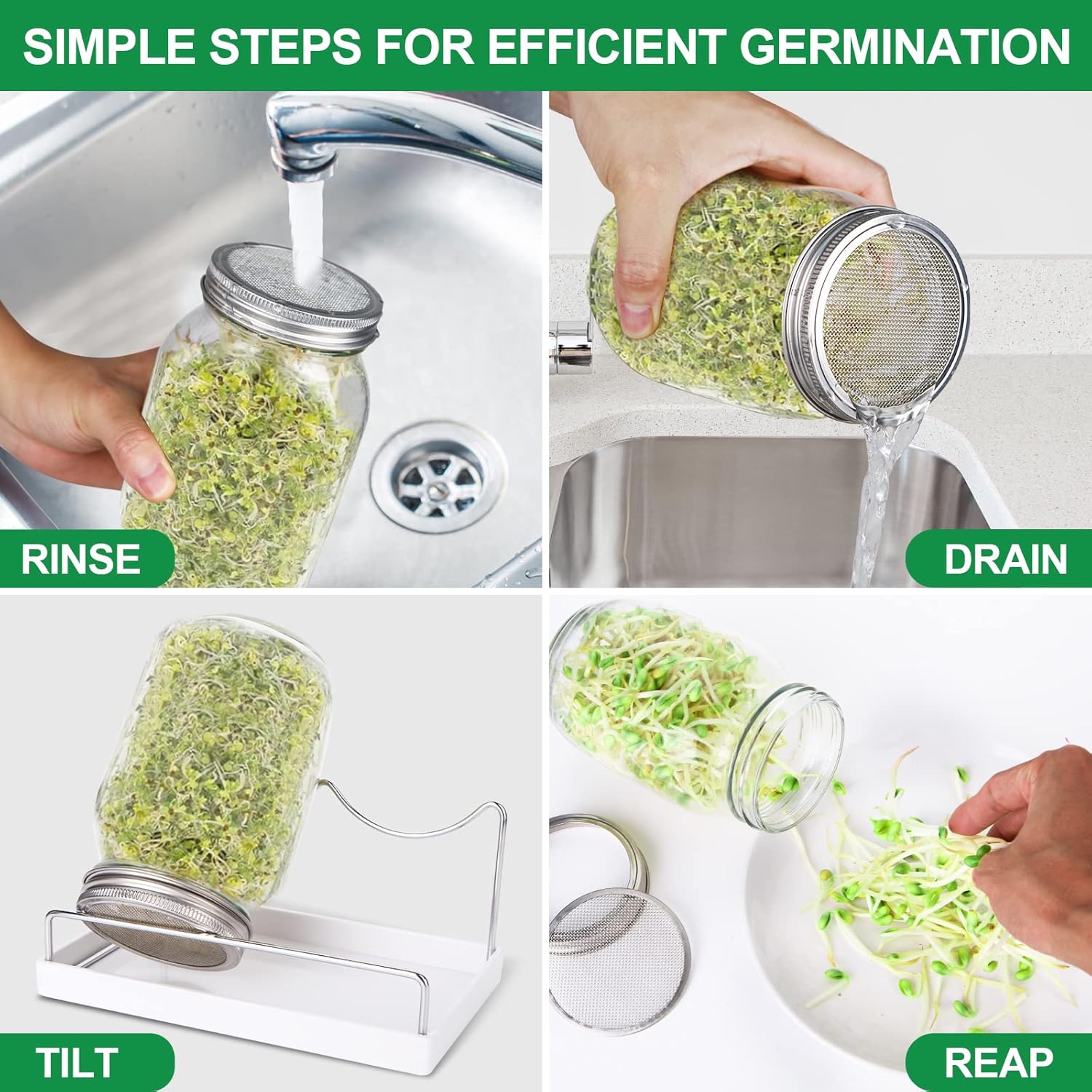 SIMPLE STEPS FOR EFFICIENT GERMINATION

RINSE

DRAIN

TILT

REAP