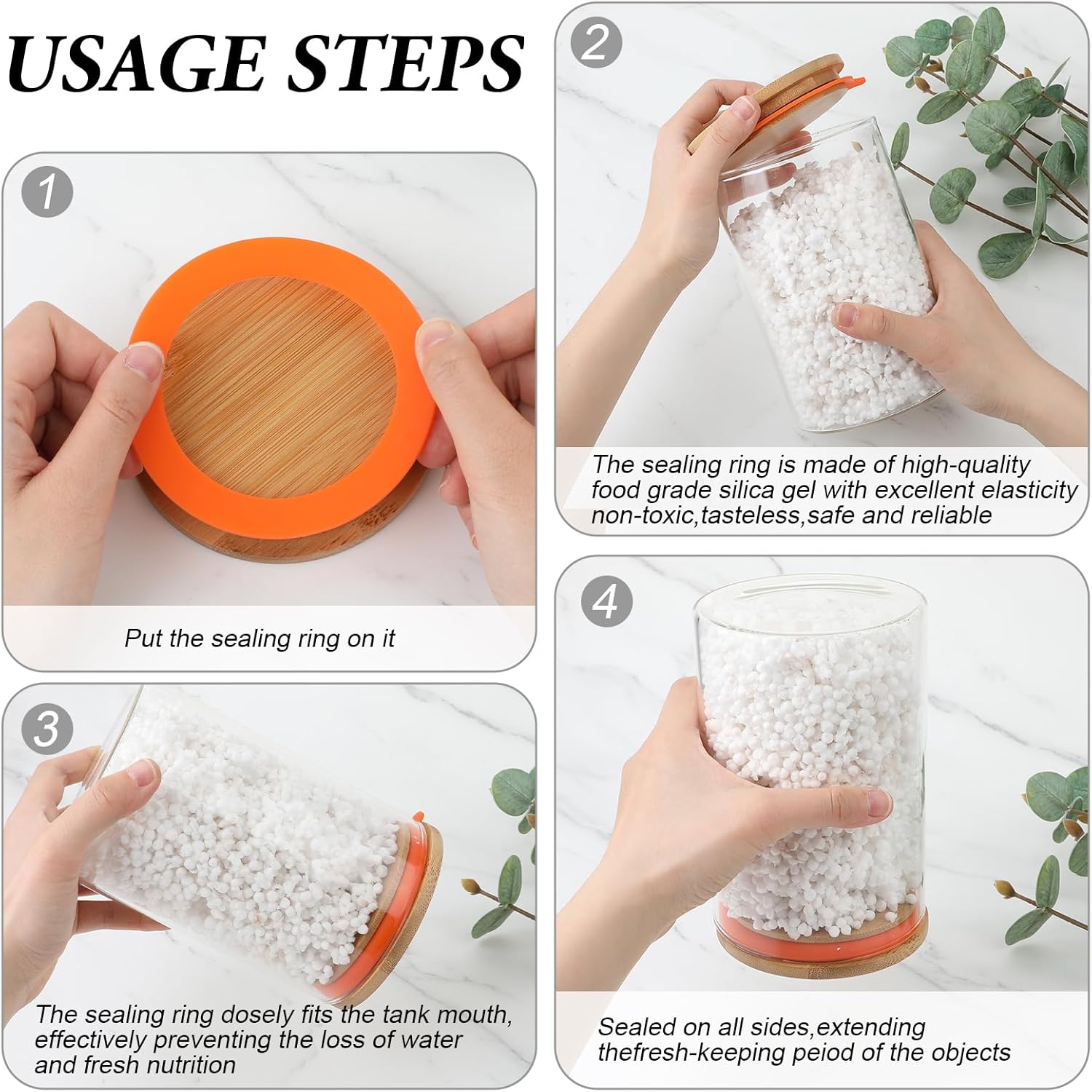 USAGE STEPS

1

Put the sealing ring on it

2

The sealing ring is made of high-quality food grade silica gel with excellent elasticity non-toxic,tasteless,safe and reliable

3

The sealing ring dosely fits the tank mouth, effectively preventing the loss of water and fresh nutrition

4

Sealed on all sides,extending thefresh-keeping peiod of the objects