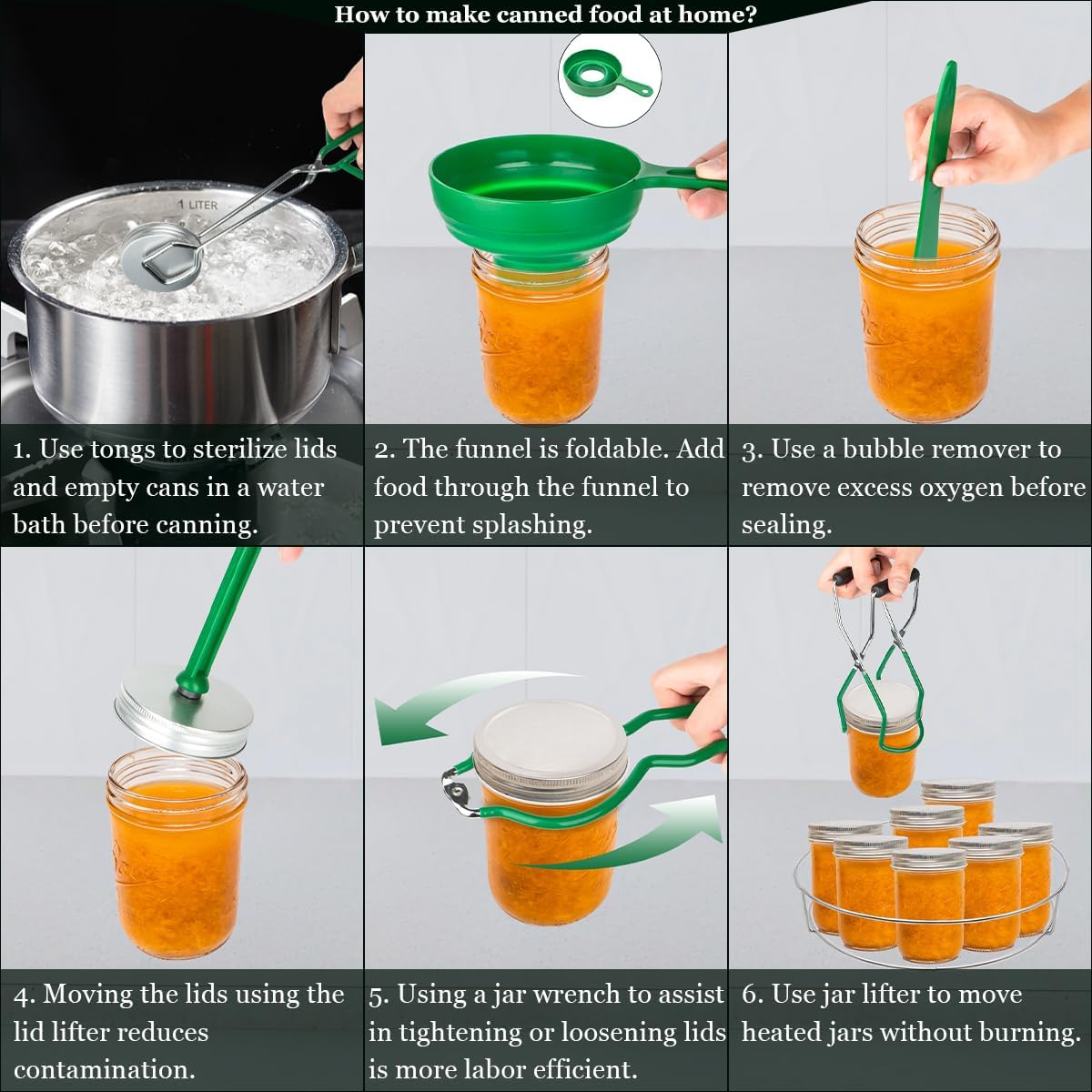 How to make canned food at home?

1 LITER

1. Use tongs to sterilize lids and empty cans in a water bath before canning.

2. The funnel is foldable. Add food through the funnel to prevent splashing.

3. Use a bubble remover to remove excess oxygen before sealing.

4. Moving the lids using the lid lifter reduces contamination.

5. Using a jar wrench to assist in tightening or loosening lids is more labor efficient.

6. Use jar lifter to move heated jars without burning.