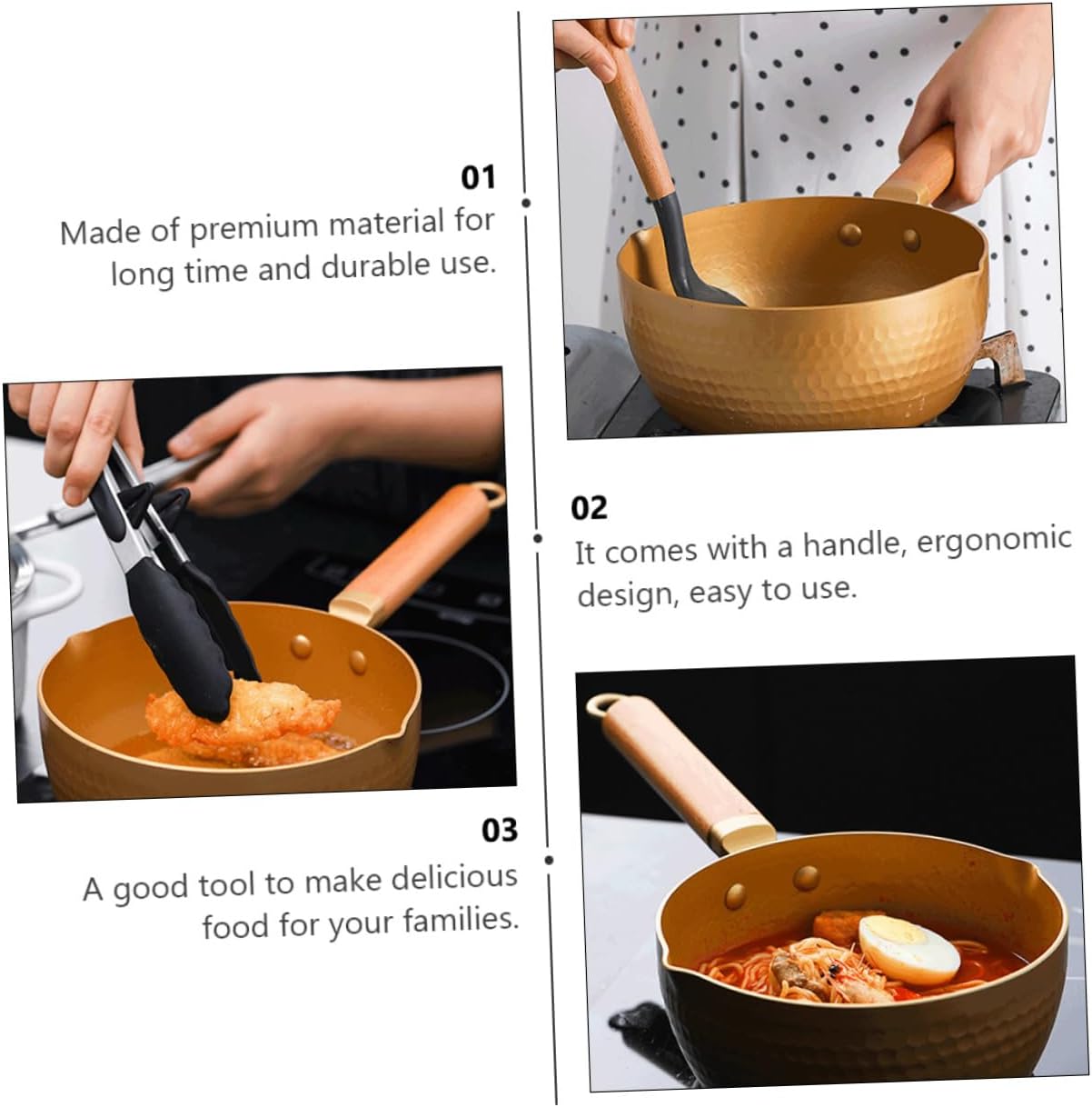 01
Made of premium material for long time and durable use.

02
It comes with a handle, ergonomic design, easy to use.

03
A good tool to make delicious food for your families.