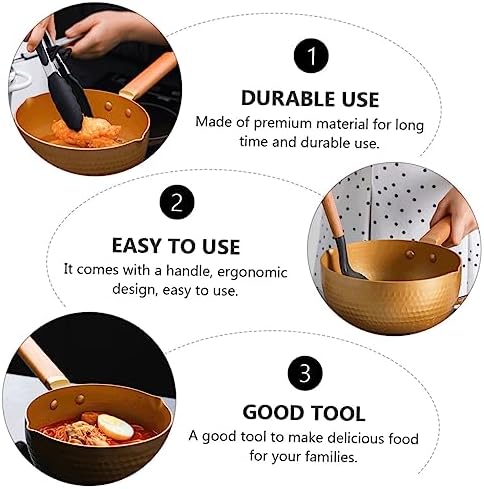 1

DURABLE USE

Made of premium material for long time and durable use.

2

EASY TO USE

It comes with a handle, ergonomic design, easy to use.

3

GOOD TOOL

A good tool to make delicious food for your families.