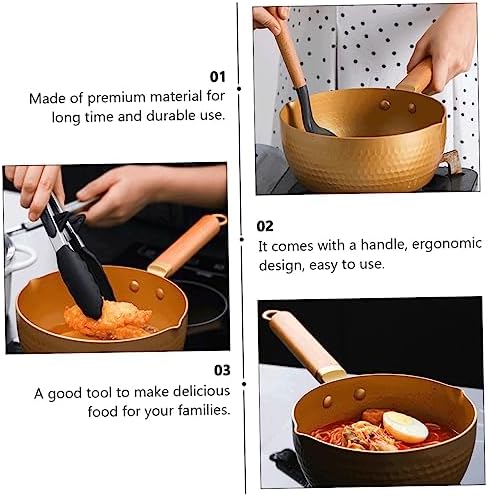 01
Made of premium material for long time and durable use.

02
It comes with a handle, ergonomic design, easy to use.

03
A good tool to make delicious food for your families.