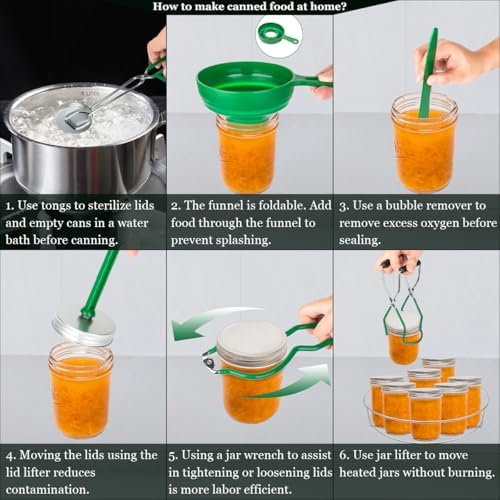 How to make canned food at home?

1. Use tongs to sterilize lids and empty cans in a water bath before canning.

2. The funnel is foldable. Add food through the funnel to prevent splashing.

3. Use a bubble remover to remove excess oxygen before sealing.

4. Moving the lids using the lid lifter reduces contamination.

5. Using a jar wrench to assist in tightening or loosening lids is more labor efficient.

6. Use jar lifter to move heated jars without burning.