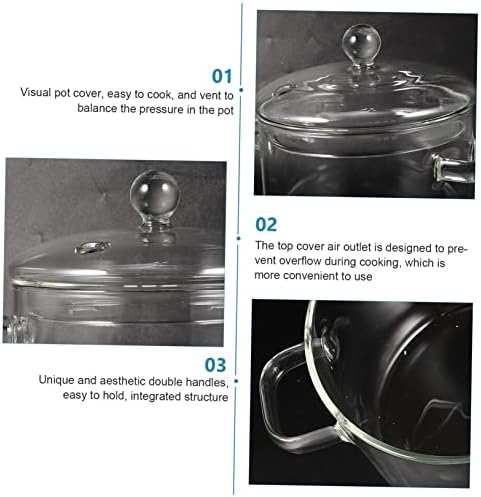 01
Visual pot cover, easy to cook, and vent to balance the pressure in the pot

02
The top cover air outlet is designed to prevent overflow during cooking, which is more convenient to use

03
Unique and aesthetic double handles, easy to hold, integrated structure