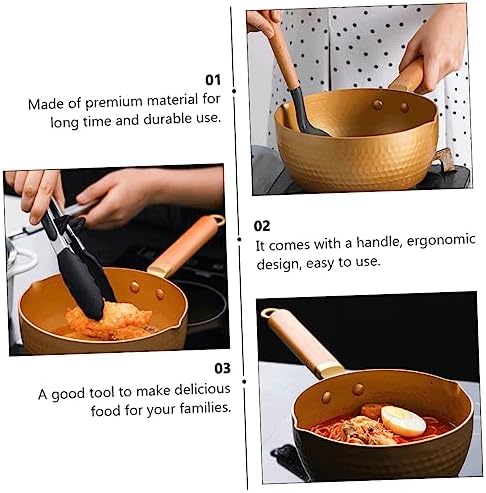 01
Made of premium material for long time and durable use.

02
It comes with a handle, ergonomic design, easy to use.

03
A good tool to make delicious food for your families.