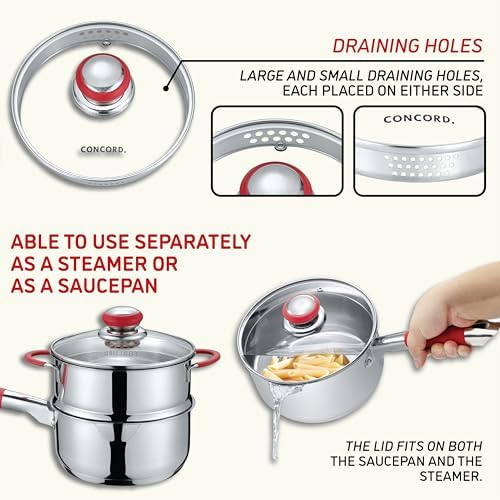 DRAINING HOLES

LARGE AND SMALL DRAINING HOLES, EACH PLACED ON EITHER SIDE

CONCORD.

CONCORD.

ABLE TO USE SEPARATELY AS A STEAMER OR AS A SAUCEPAN

THE LID FITS ON BOTH THE SAUCEPAN AND THE STEAMER.