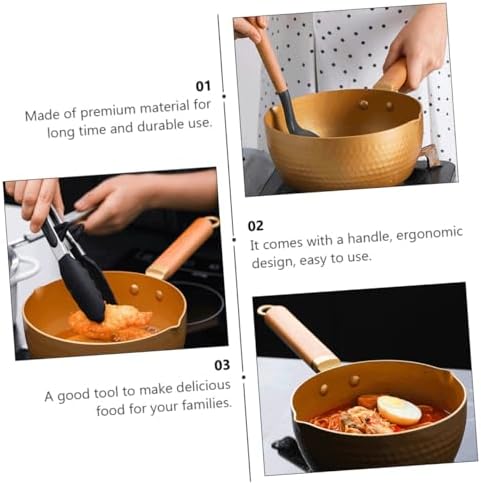 01
Made of premium material for long time and durable use.

02
It comes with a handle, ergonomic design, easy to use.

03
A good tool to make delicious food for your families.